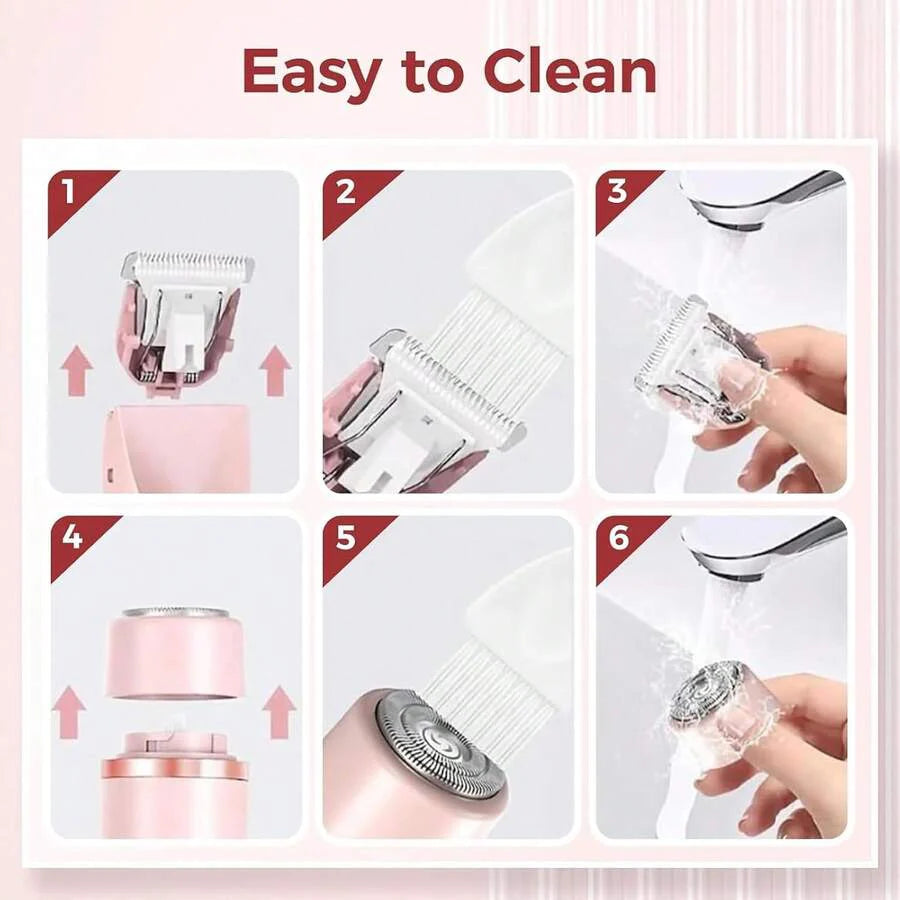 Easy to Clean

1

2

3

4

5

6